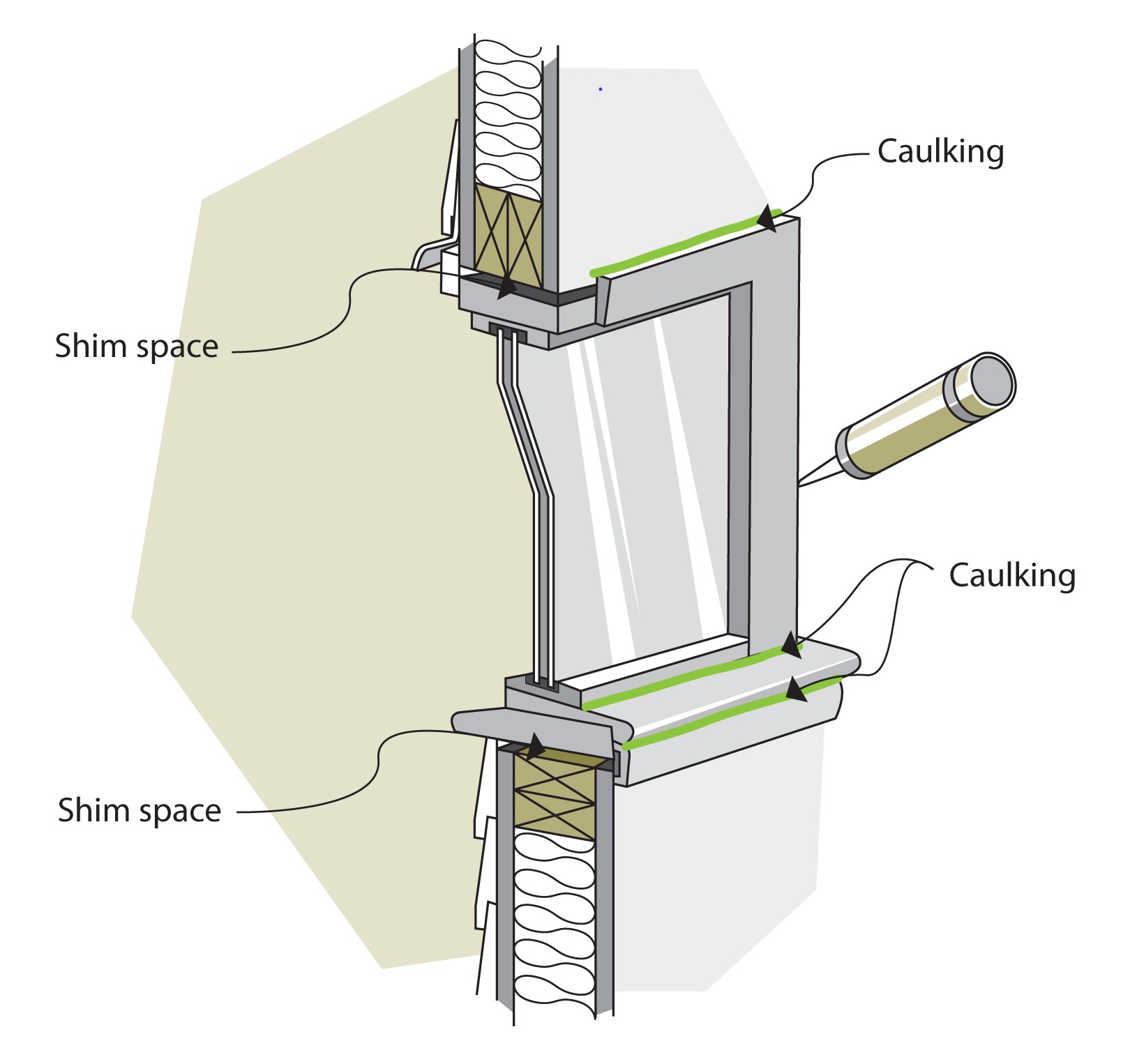 Caulking

Shim space

Caulking

Shim space