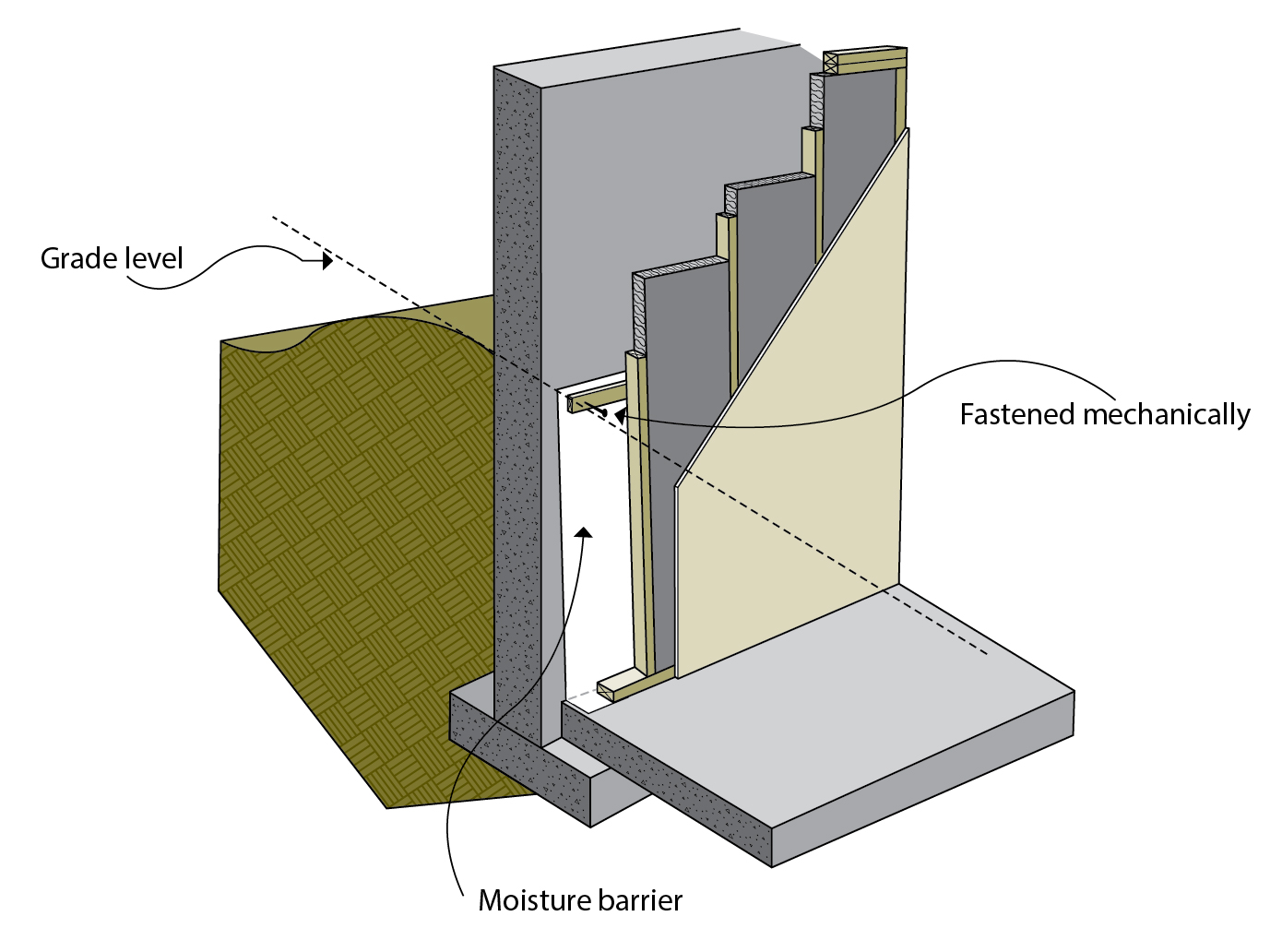 Grade level

Fastened mechanically

Moisture barrier